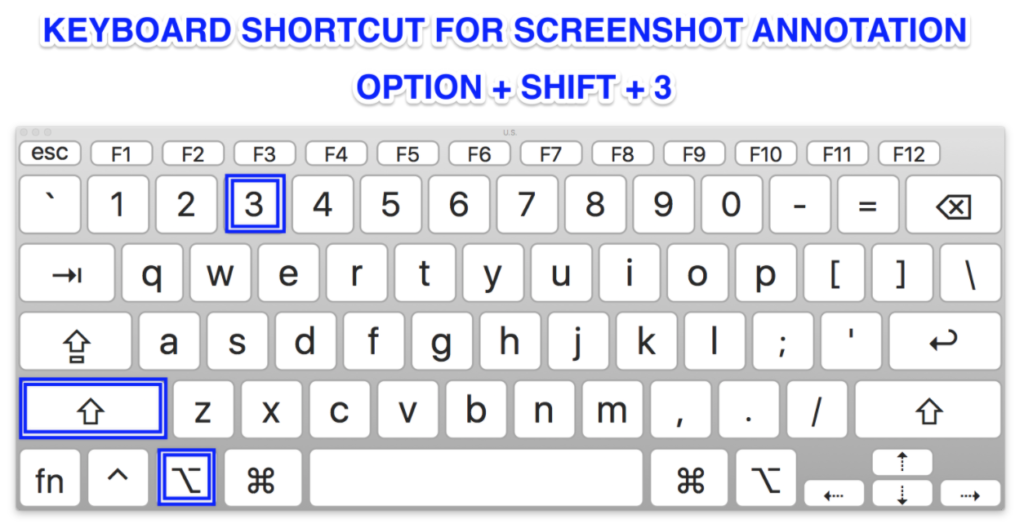 KEYBOARD SHORTCUT FOR SCREENSHOT ANNOTATION
OPTION + SHIFT + 3

U.S.

esc F1 F2 F3 F4 F5 F6 F7 F8 F9 F10 F11 F12

` 1 2 3 4 5 6 7 8 9 0 - = ⌫

⇥ q w e r t y u i o p [ ] \

⇪ a s d f g h j k l ; ' ↩

⇧ z x c v b n m , . / ⇧

fn ^ ⌥ ⌘ ⌘ ⌥ ← ↑ ↓ →